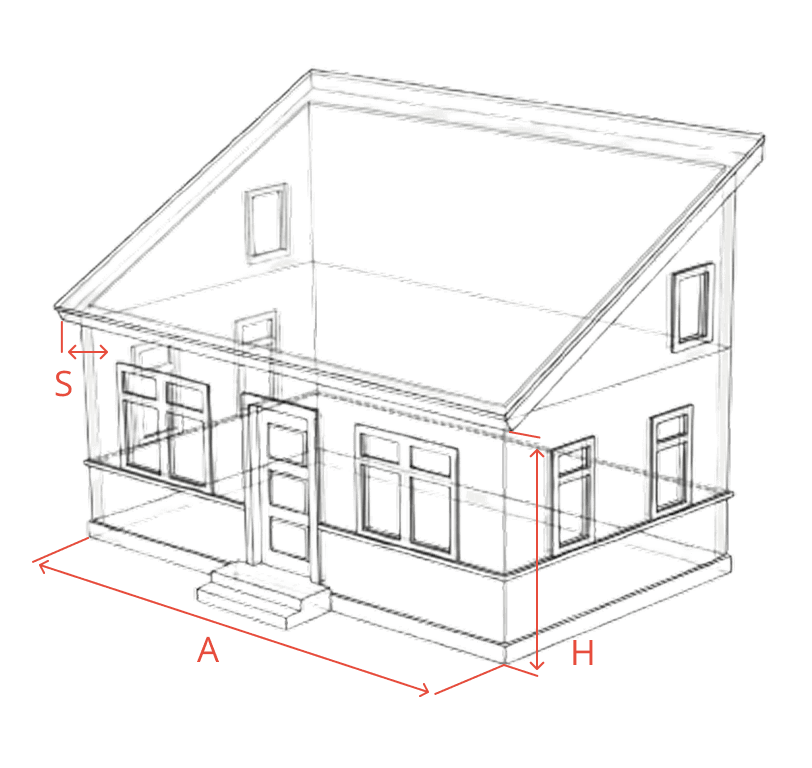 S
A
H